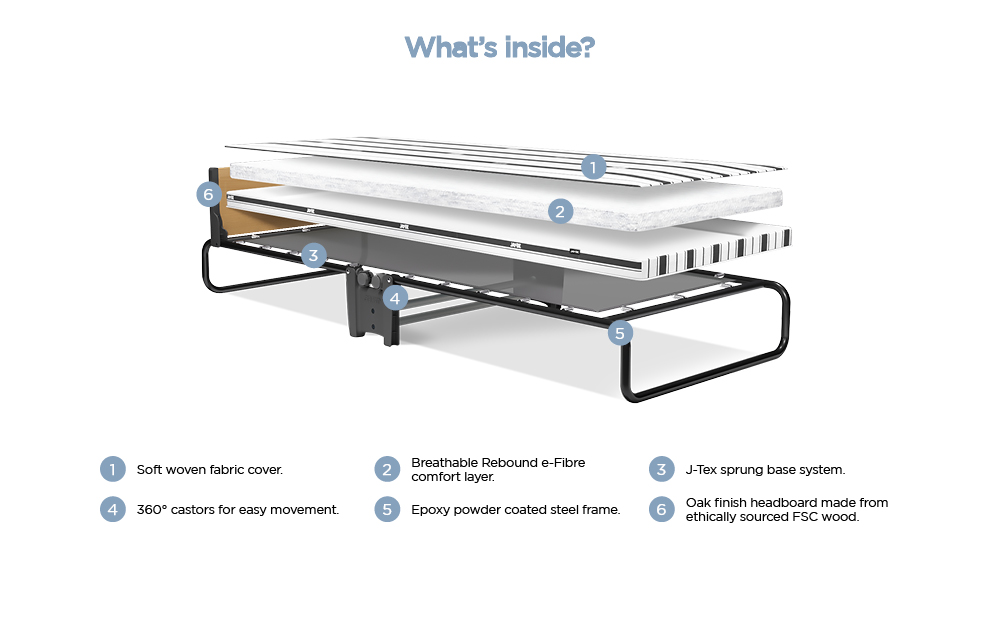 What's inside?

1
6
2
3
4
5

1 Soft woven fabric cover.

2 Breathable Rebound e-Fibre comfort layer.

3 J-Tex sprung base system.

4 360° castors for easy movement.

5 Epoxy powder coated steel frame.

6 Oak finish headboard made from ethically sourced FSC wood.